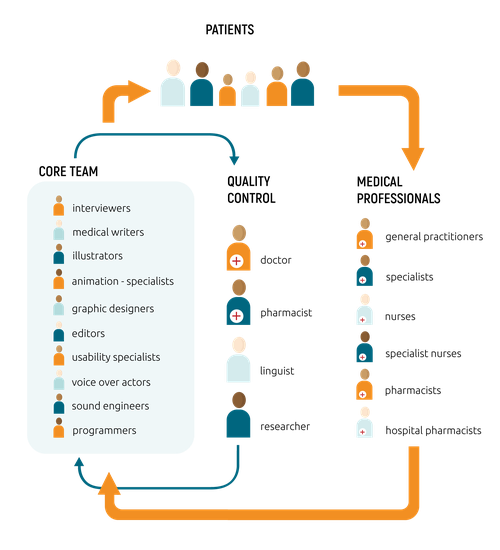 PATIENTS

CORE TEAM

interviewers
medical writers
illustrators
animation - specialists
graphic designers
editors
usability specialists
voice over actors
sound engineers
programmers

QUALITY CONTROL

doctor
pharmacist
linguist
researcher

MEDICAL PROFESSIONALS

general practitioners
specialists
nurses
specialist nurses
pharmacists
hospital pharmacists